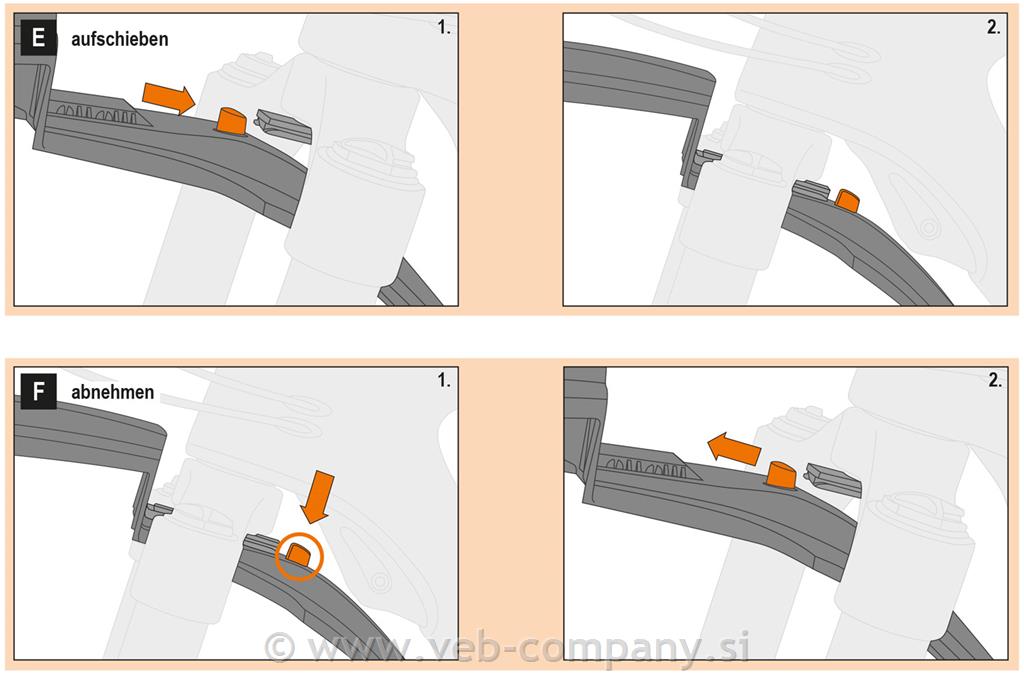 E aufschieben

1.

2.

F abnehmen

1.

2.

© www.veb-company.si